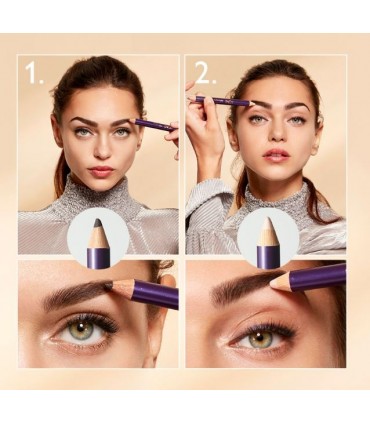 1.

2.